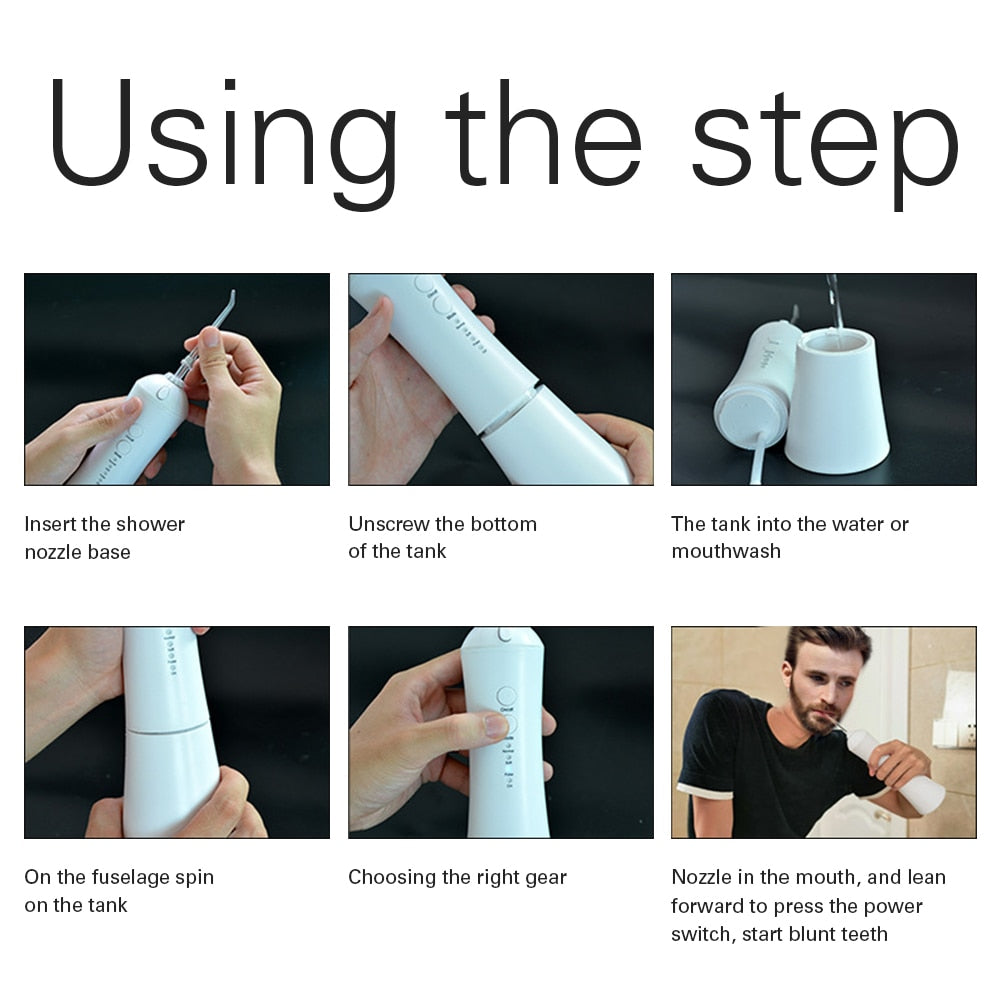 Using the step

Insert the shower nozzle base

Unscrew the bottom of the tank

The tank into the water or mouthwash

On the fuselage spin on the tank

Choosing the right gear

Nozzle in the mouth, and lean forward to press the power switch, start blunt teeth