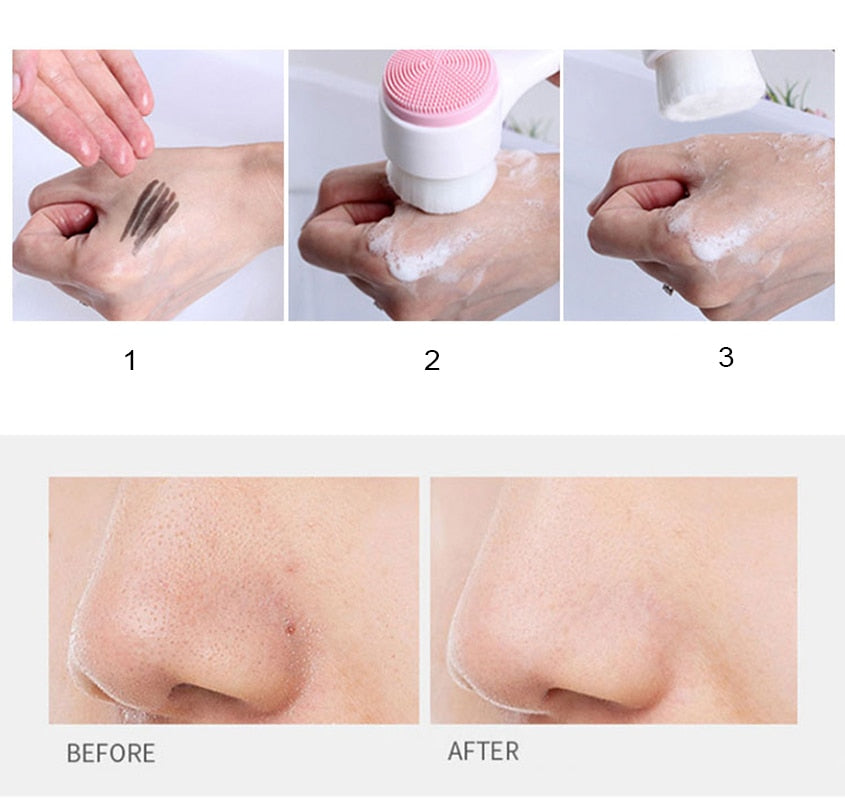 1

2

3

BEFORE

AFTER