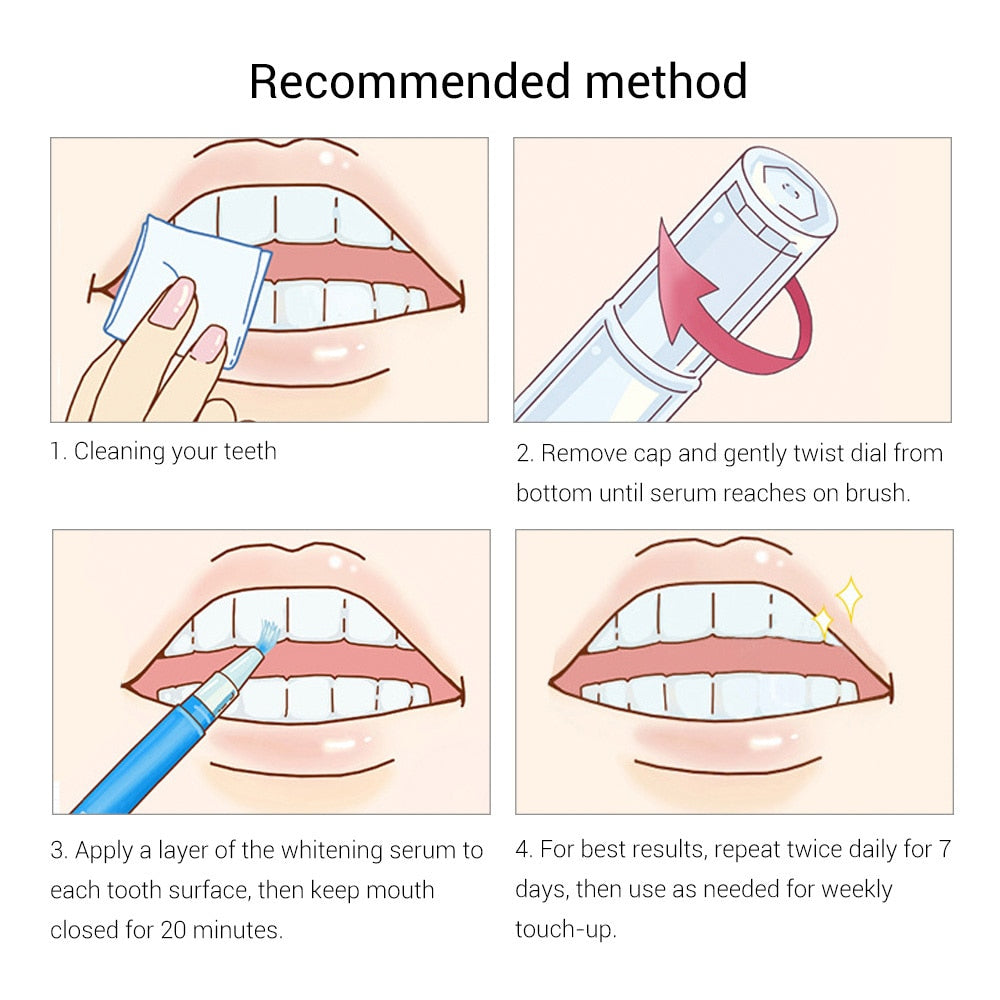 Recommended method

1. Cleaning your teeth

2. Remove cap and gently twist dial from bottom until serum reaches on brush.

3. Apply a layer of the whitening serum to each tooth surface, then keep mouth closed for 20 minutes.

4. For best results, repeat twice daily for 7 days, then use as needed for weekly touch-up.