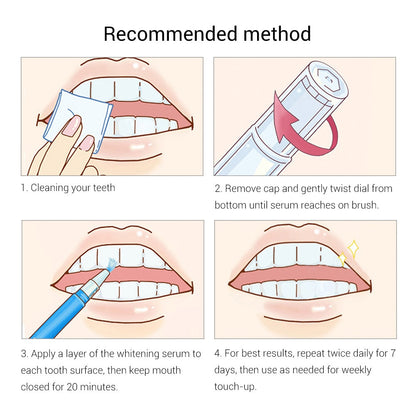 Recommended method

1. Cleaning your teeth

2. Remove cap and gently twist dial from bottom until serum reaches on brush.

3. Apply a layer of the whitening serum to each tooth surface, then keep mouth closed for 20 minutes.

4. For best results, repeat twice daily for 7 days, then use as needed for weekly touch-up.