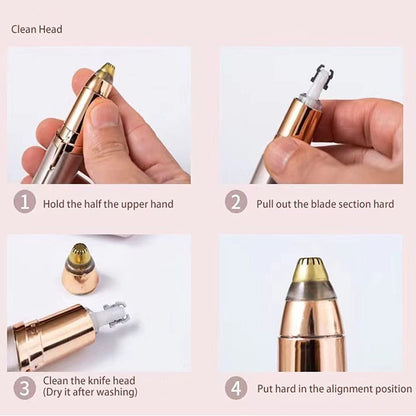 Clean Head

1 Hold the half the upper hand

2 Pull out the blade section hard

3 Clean the knife head
(Dry it after washing)

4 Put hard in the alignment position