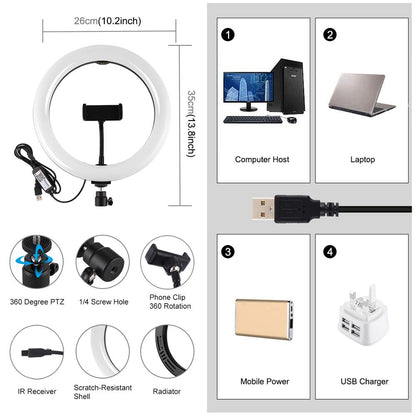 26cm(10.2inch)

35cm(13.8inch)

360 Degree PTZ

1/4 Screw Hole

Phone Clip 360 Rotation

IR Receiver

Scratch-Resistant Shell

Radiator

1

Computer Host

2

Laptop

3

Mobile Power

4

USB Charger