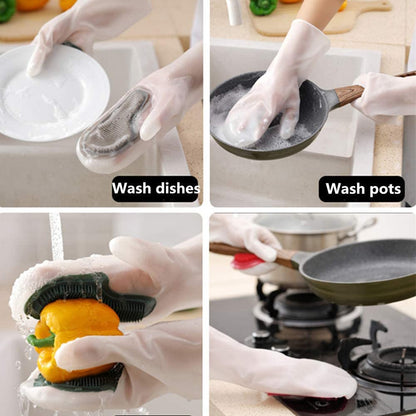 Wash dishes

Wash pots