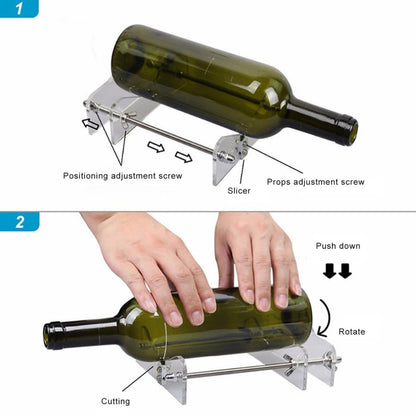 1

Positioning adjustment screw

Slicer

Props adjustment screw

2

Push down

Rotate

Cutting