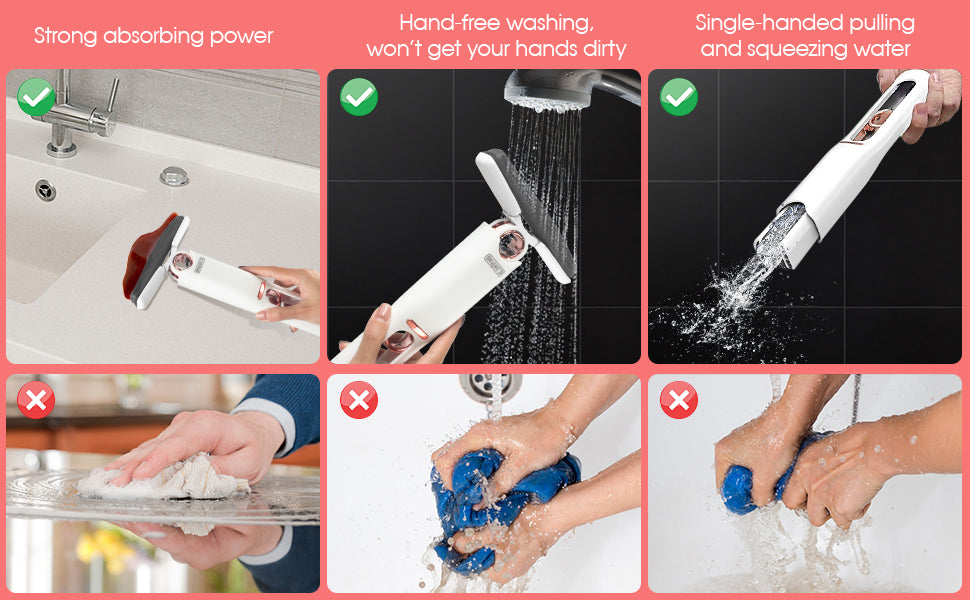 Strong absorbing power

Hand-free washing, won't get your hands dirty

Single-handed pulling and squeezing water