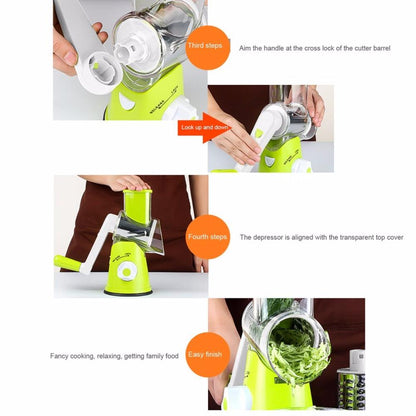 Third steps

Aim the handle at the cross lock of the cutter barrel

Look up and down

Fourth steps

The depressor is aligned with the transparent top cover

Fancy cooking, relaxing, getting family food

Easy finish